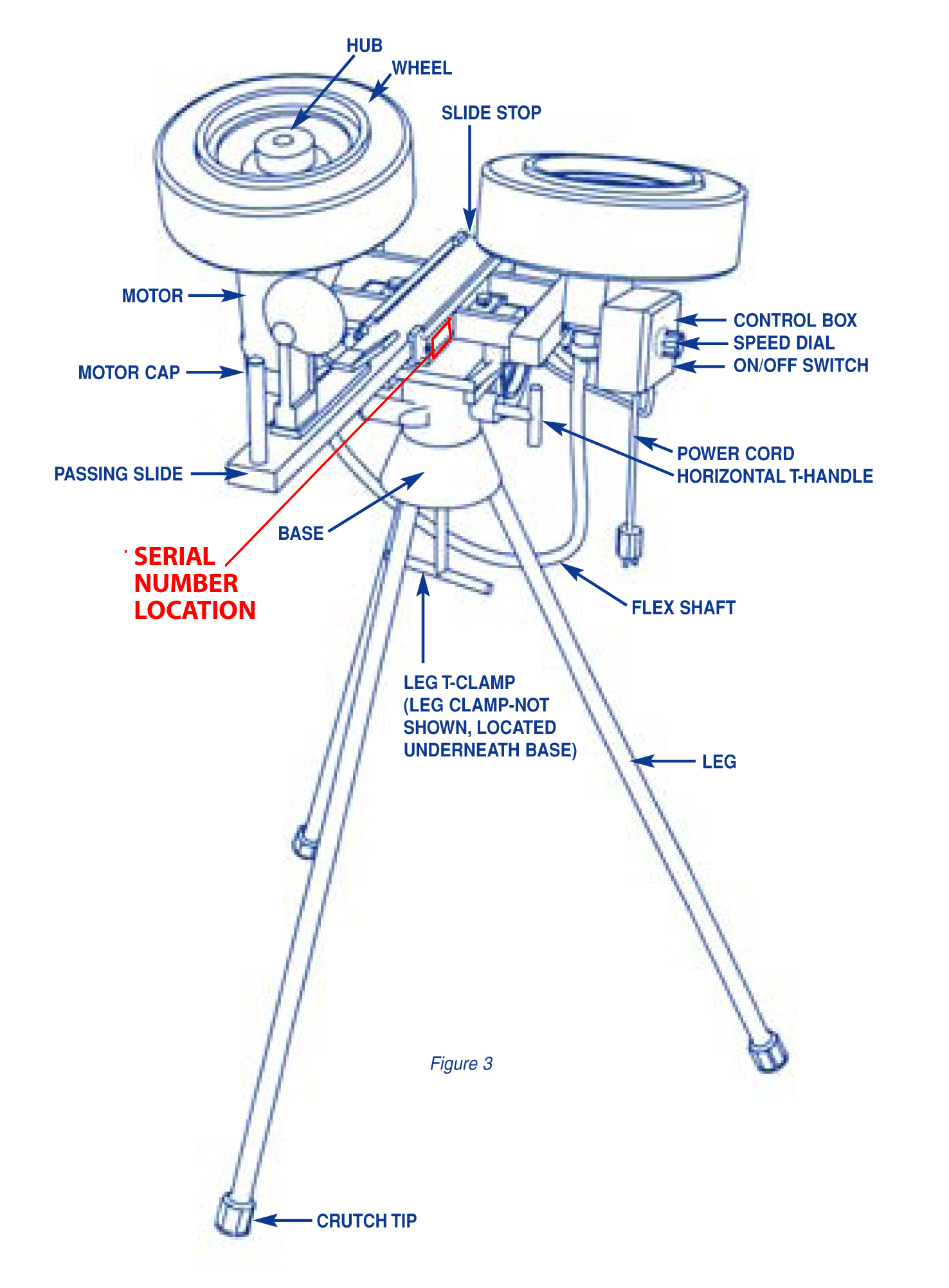 HUB
WHEEL
SLIDE STOP
MOTOR
MOTOR CAP
PASSING SLIDE
CONTROL BOX
SPEED DIAL
ON/OFF SWITCH
POWER CORD
HORIZONTAL T-HANDLE
BASE
SERIAL NUMBER LOCATION
FLEX SHAFT
LEG T-CLAMP (LEG CLAMP-NOT SHOWN, LOCATED UNDERNEATH BASE)
LEG
Figure 3
CRUTCH TIP